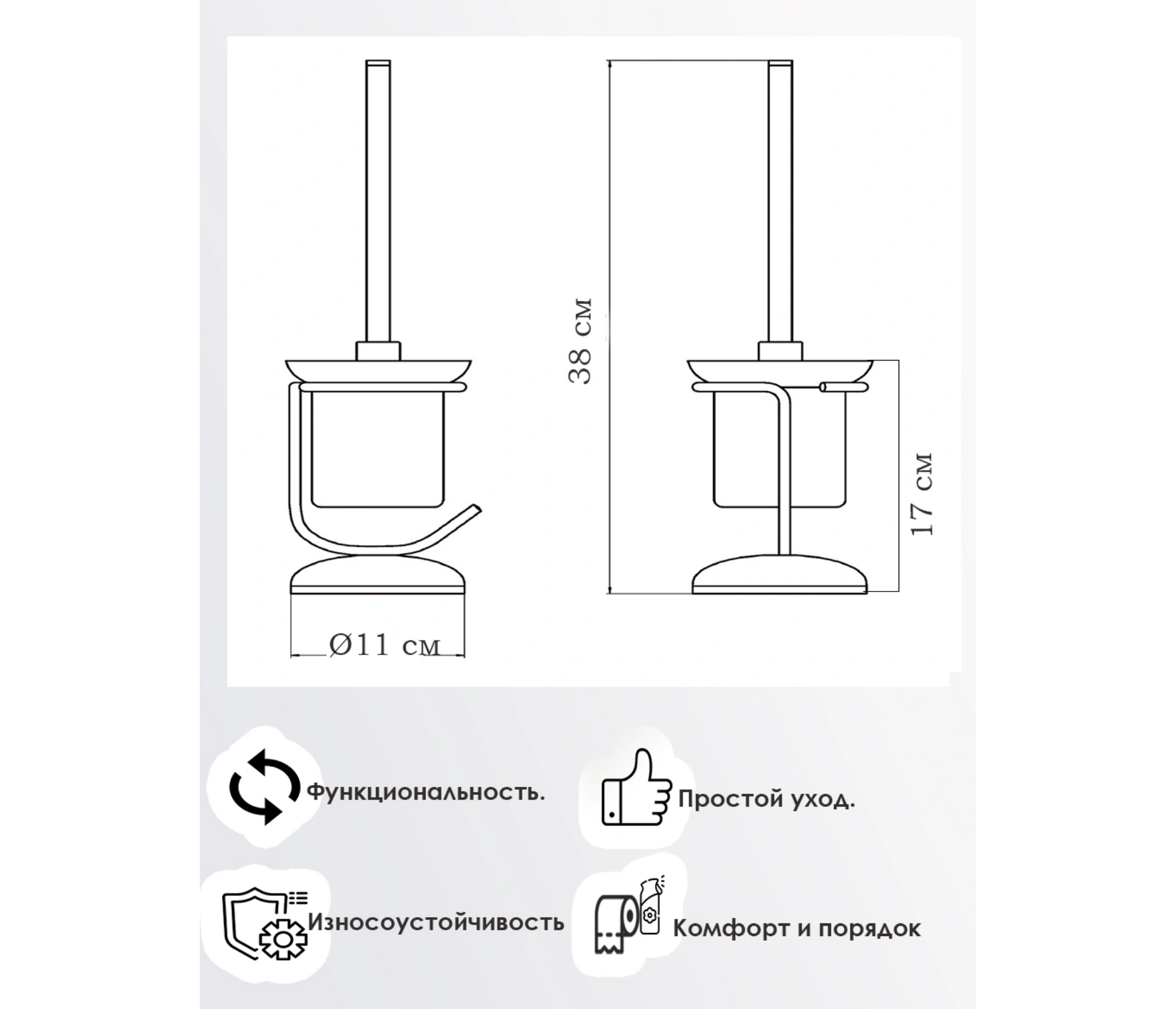 38 см

17 см

Ø11 см

Функциональность.

Простой уход.

Износоустойчивость

Комфорт и порядок